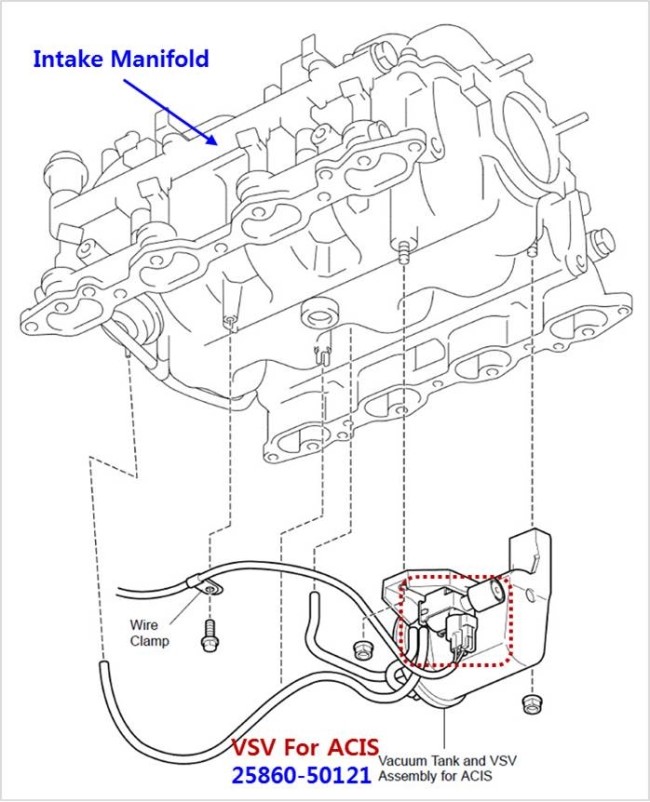 Intake Manifold

Wire Clamp

VSV For ACIS
25860-50121

Vacuum Tank and VSV Assembly for ACIS